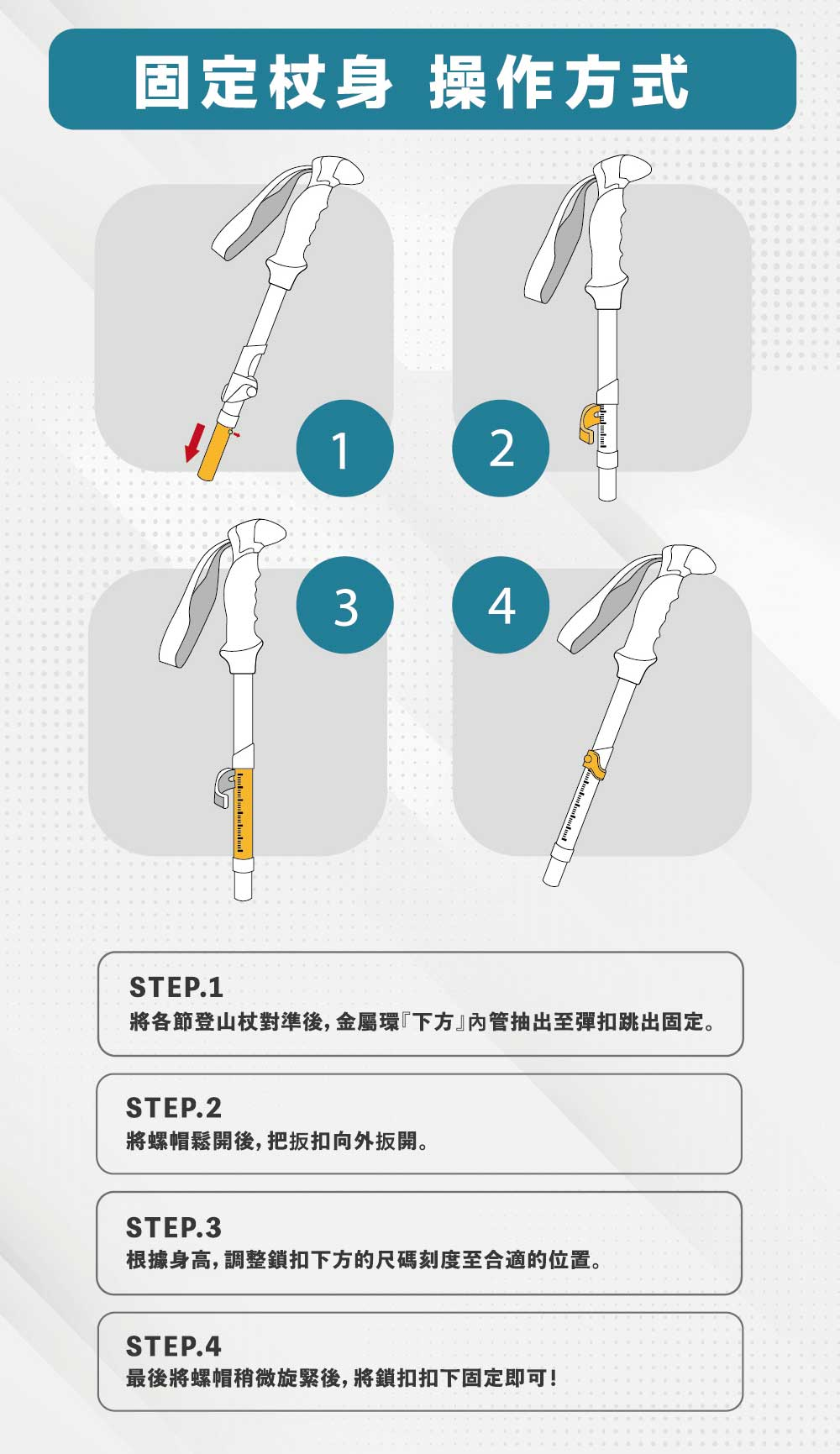 固定杖身 操作方式

1

2

3

4

STEP.1
將各節登山杖對準後，金屬環『下方』內管抽出至彈扣跳出固定。

STEP.2
將螺帽鬆開後，把扳扣向外扳開。

STEP.3
根據身高，調整鎖扣下方的尺碼刻度至合適的位置。

STEP.4
最後將螺帽稍微旋緊後，將鎖扣扣下固定即可！