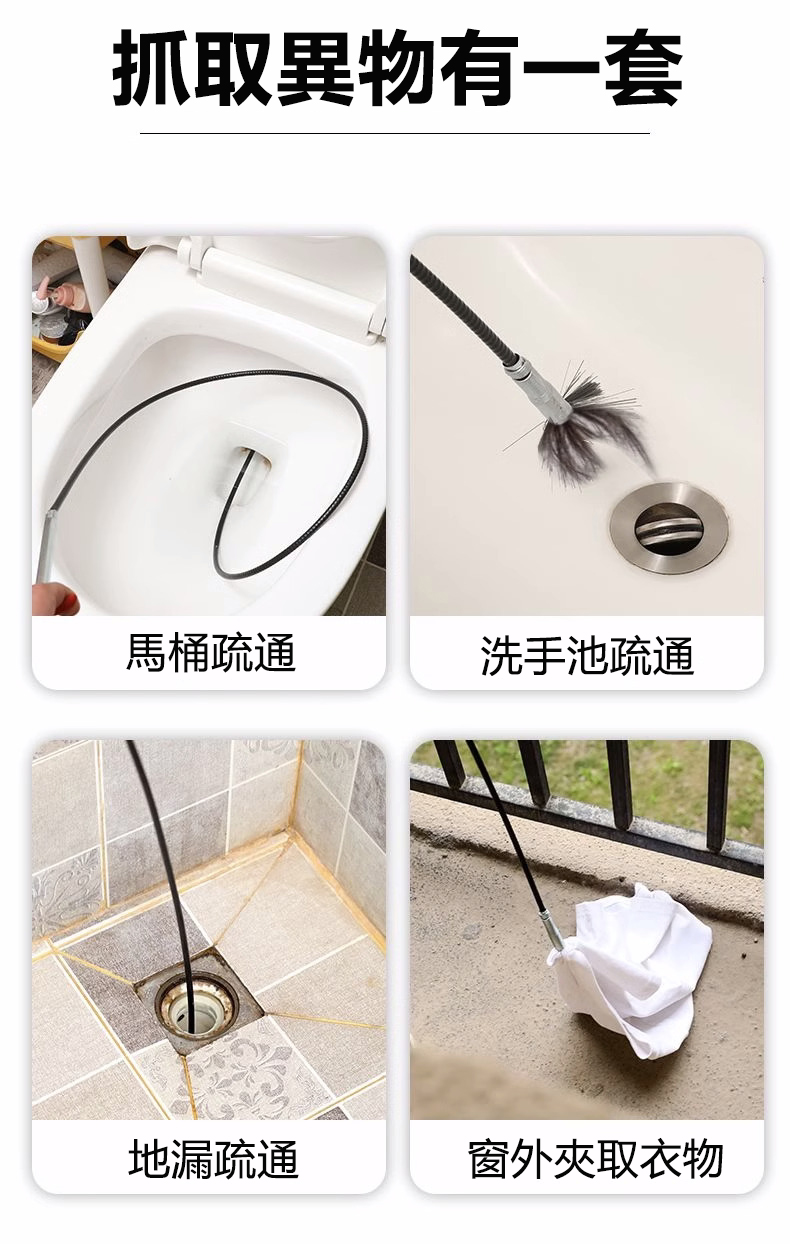 抓取異物有一套

馬桶疏通

洗手池疏通

地漏疏通

窗外夾取衣物